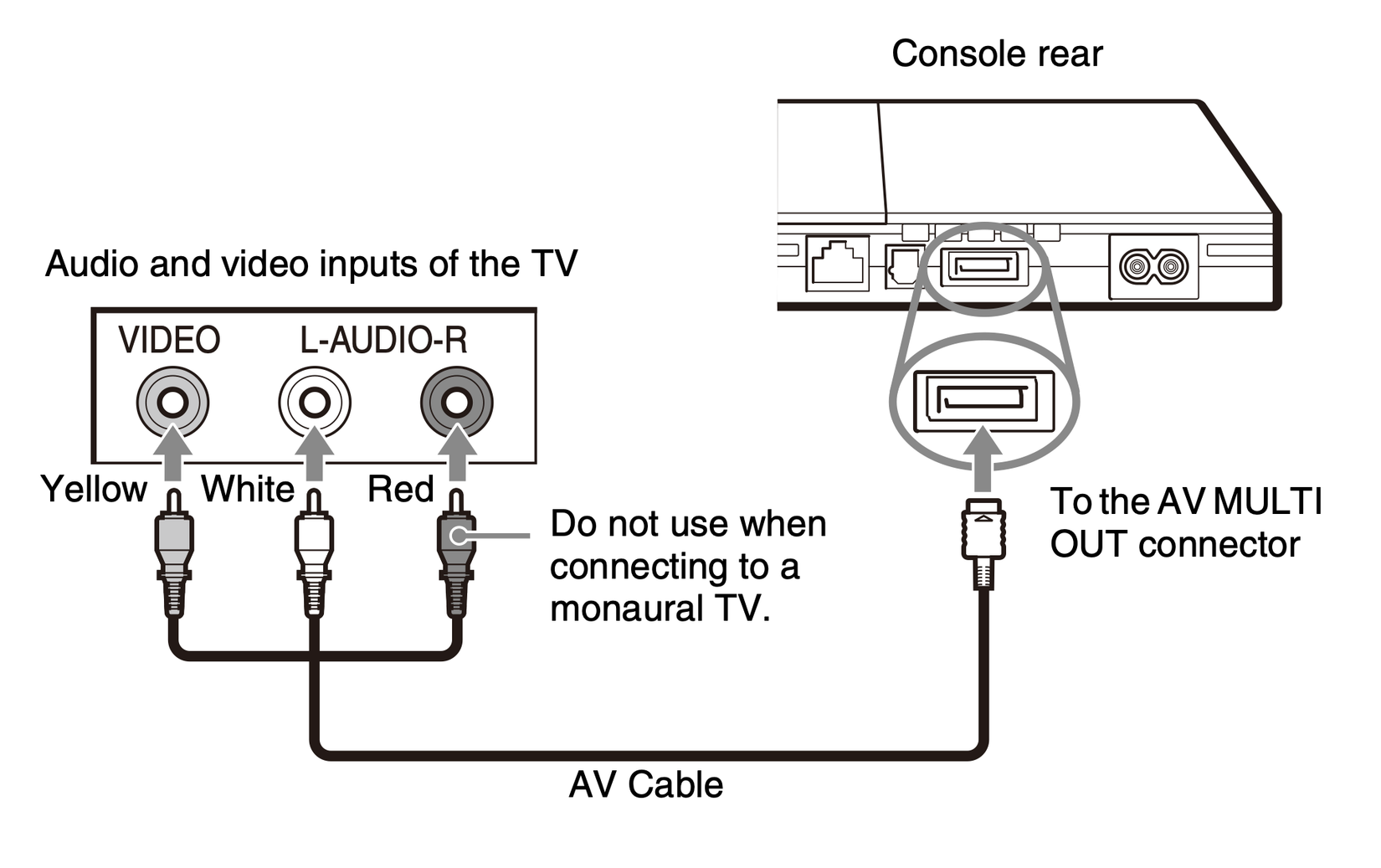 Console rear

Audio and video inputs of the TV

VIDEO

L-AUDIO-R

Yellow

White

Red

Do not use when connecting to a monaural TV.

To the AV MULTI OUT connector

AV Cable